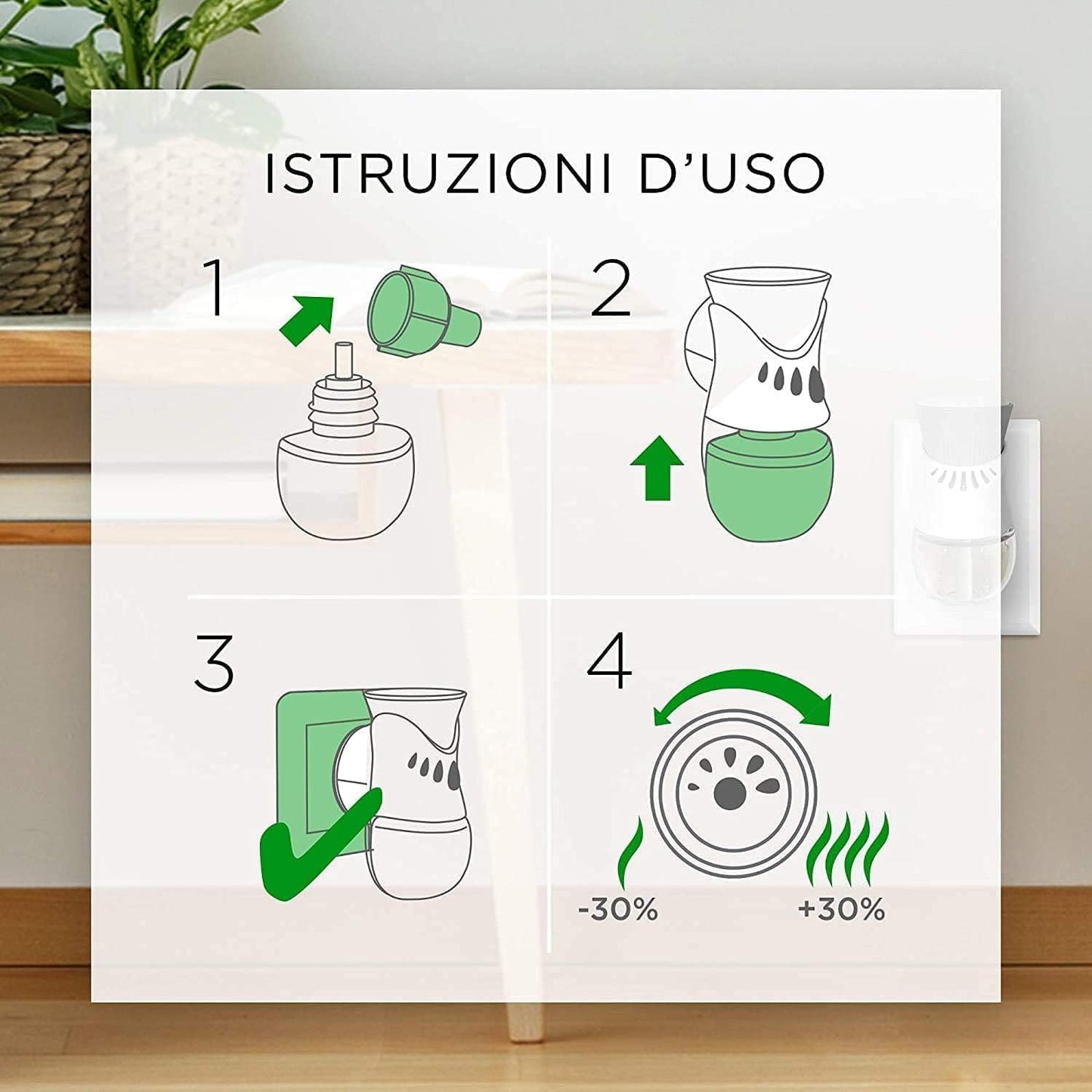 ISTRUZIONI D'USO

1

2

3

4

-30%

+30%